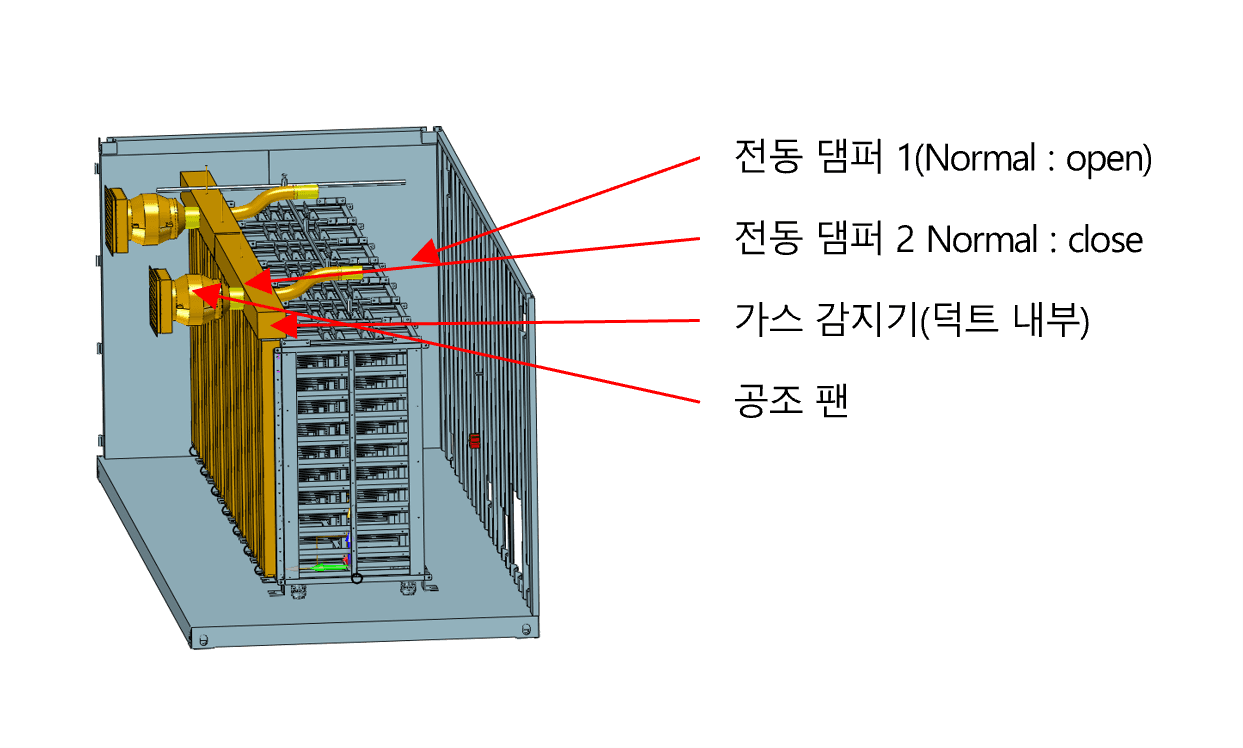 전동 댐퍼 1(Normal : open)

전동 댐퍼 2 Normal : close

가스 감지기(덕트 내부)

공조 팬